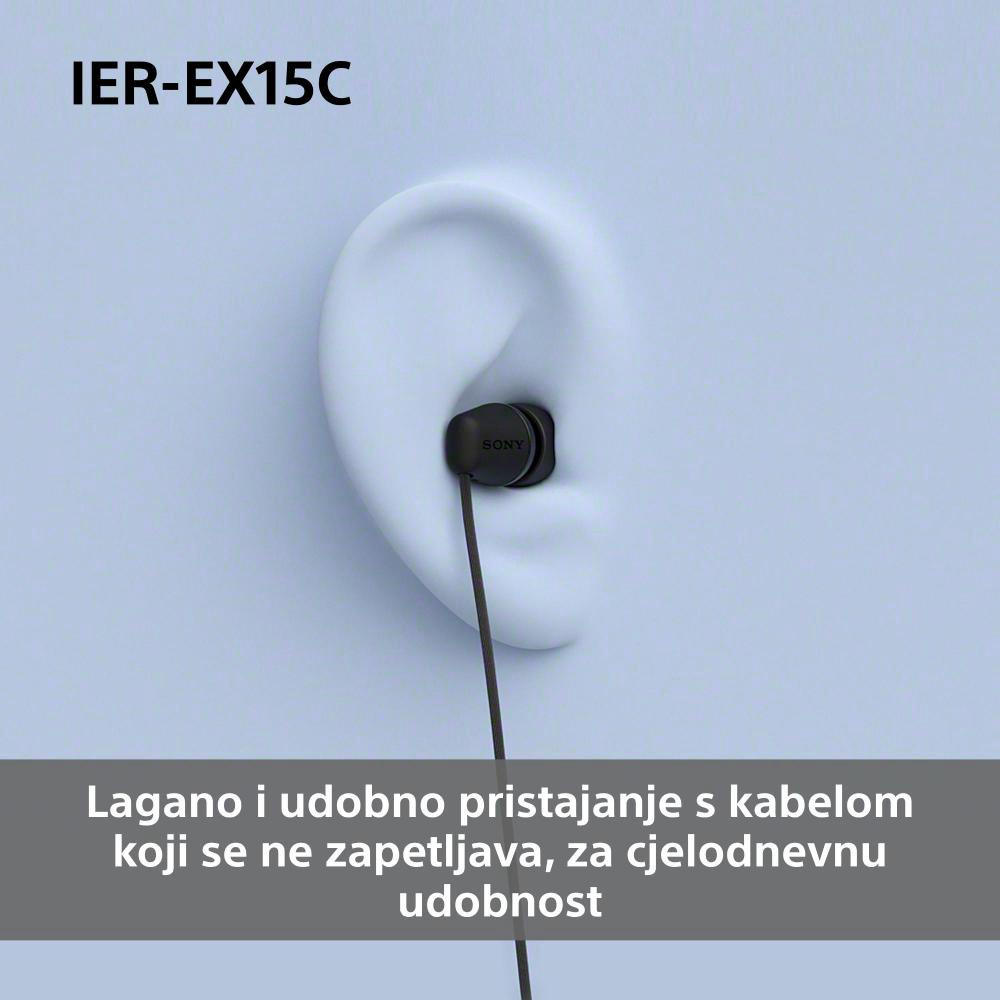 IER-EX15C

SONY

Lagano i udobno pristajanje s kabelom koji se ne zapetljava, za cjelodnevnu udobnost